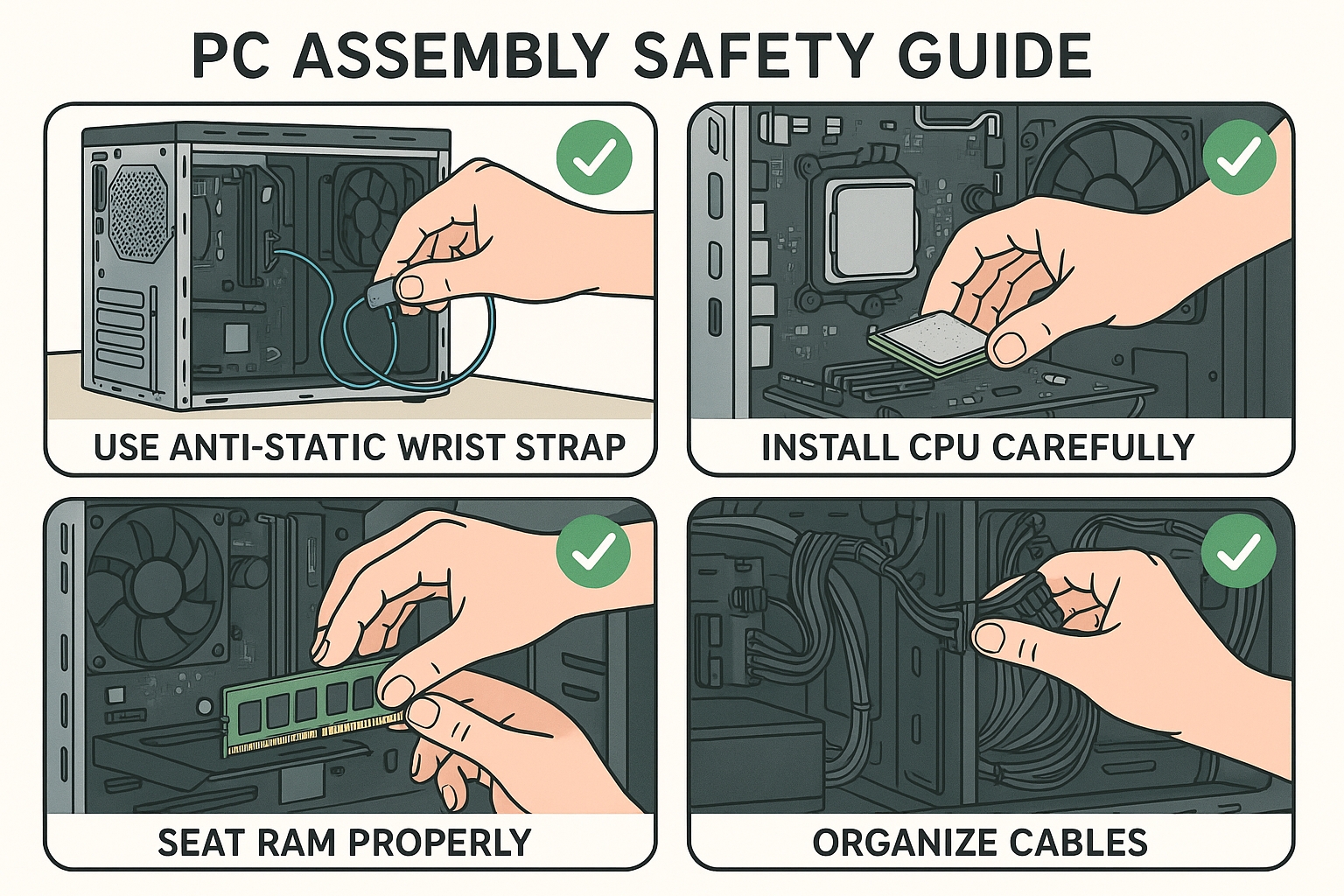 PC ASSEMBLY SAFETY GUIDE

USE ANTI-STATIC WRIST STRAP

INSTALL CPU CAREFULLY

SEAT RAM PROPERLY

ORGANIZE CABLES